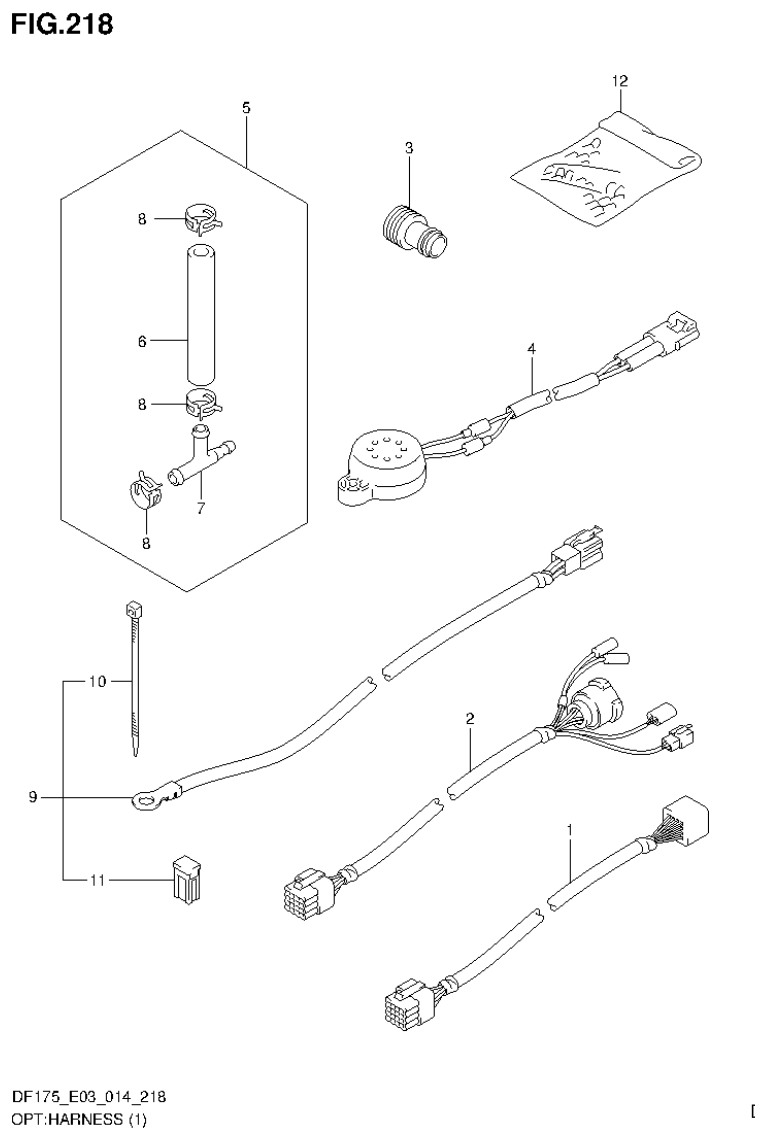 FIG.218

5
12
3
8
6
4
8
7
8
10
2
9
1
11

DF175_E03_014_218
OPT:HARNESS (1)